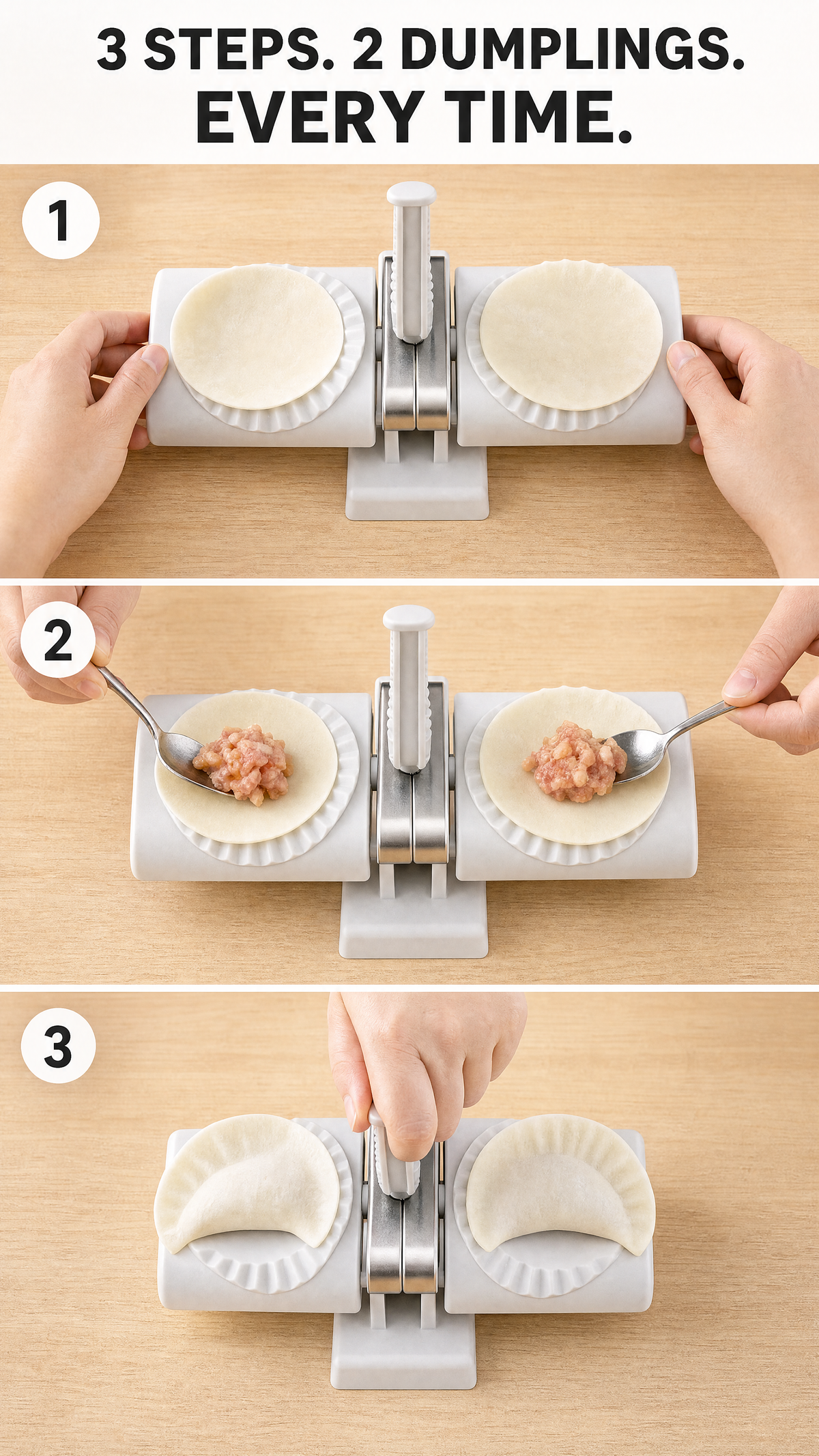 3 STEPS. 2 DUMPLINGS.
EVERY TIME.

1

2

3